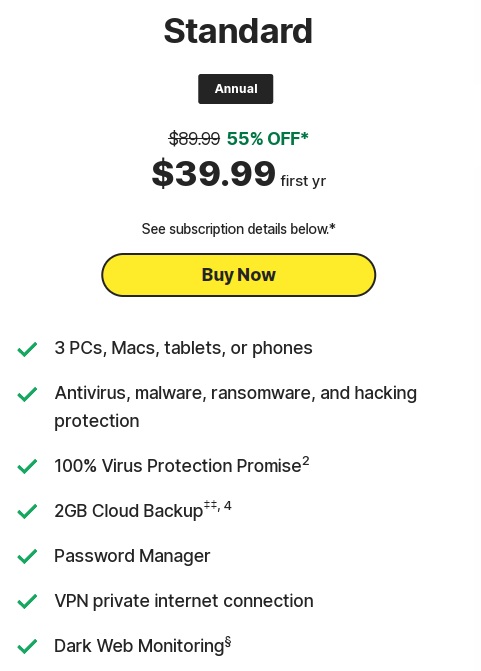 Standard

Annual

$89.99 55% OFF*

$39.99 first yr

See subscription details below.*

Buy Now

3 PCs, Macs, tablets, or phones

Antivirus, malware, ransomware, and hacking protection

100% Virus Protection Promise$^{2}$

2GB Cloud Backup$^{‡‡, 4}$

Password Manager

VPN private internet connection

Dark Web Monitoring$^{§}$